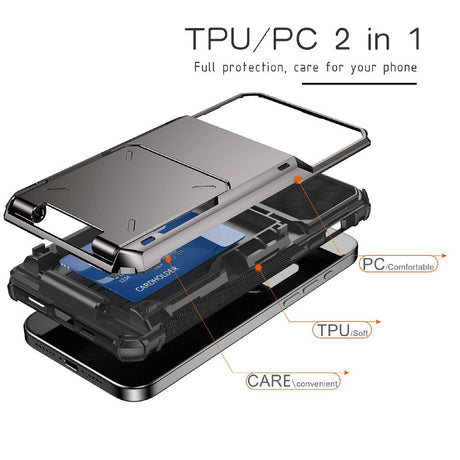 TPU/PC 2 in 1

Full protection, care for your phone

CARDHOLDER

PC/Comfortable

TPU/Soft

CARE\convenient